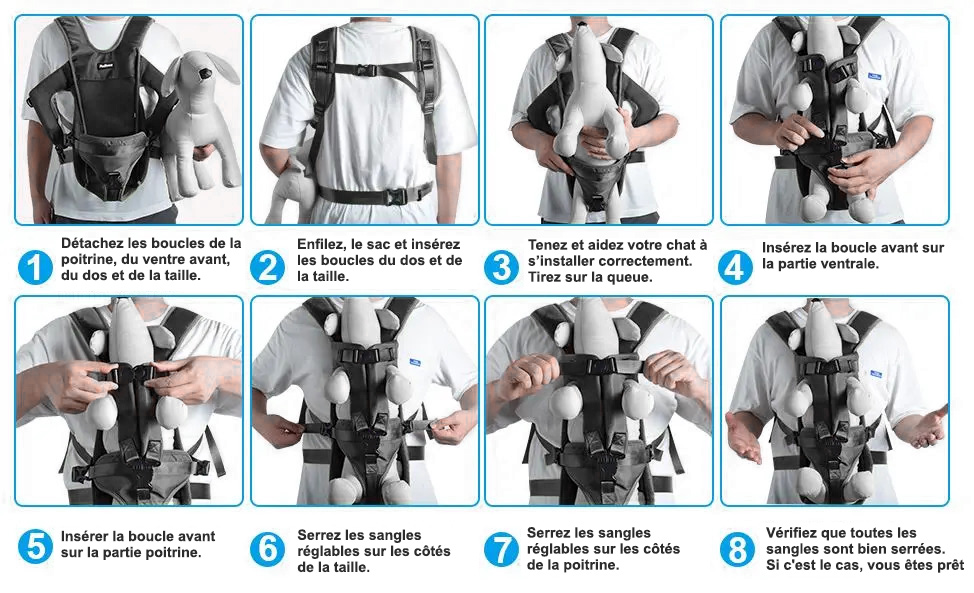 1 Détachez les boucles de la poitrine, du ventre avant, du dos et de la taille.

2 Enfilez, le sac et insérez les boucles du dos et de la taille.

3 Tenez et aidez votre chat à s'installer correctement. Tirez sur la queue.

4 Insérez la boucle avant sur la partie ventrale.

5 Insérer la boucle avant sur la partie poitrine.

6 Serrez les sangles réglables sur les côtés de la taille.

7 Serrez les sangles réglables sur les côtés de la poitrine.

8 Vérifiez que toutes les sangles sont bien serrées. Si c'est le cas, vous êtes prêt